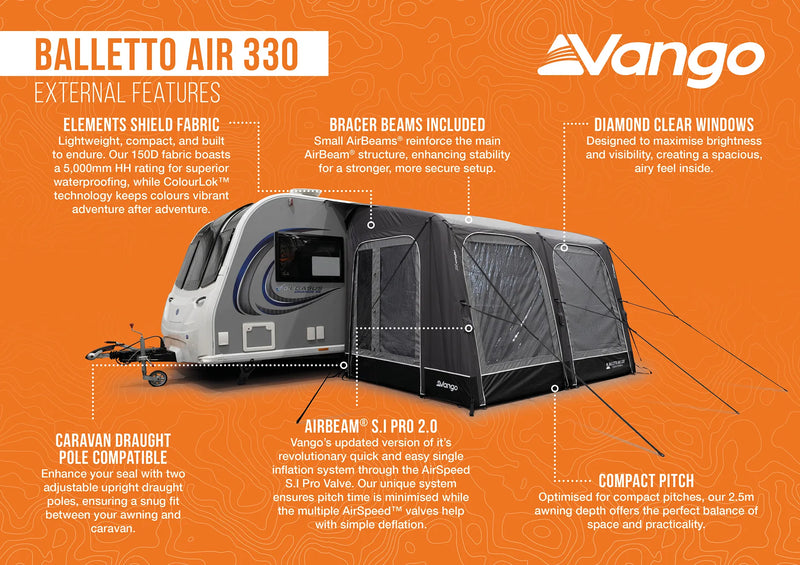 BALLETTO AIR 330
EXTERNAL FEATURES

Vango

ELEMENTS SHIELD FABRIC
Lightweight, compact, and built to endure. Our 150D fabric boasts a 5,000mm HH rating for superior waterproofing, while ColourLok™ technology keeps colours vibrant adventure after adventure.

BRACER BEAMS INCLUDED
Small AirBeams® reinforce the main AirBeam® structure, enhancing stability for a stronger, more secure setup.

DIAMOND CLEAR WINDOWS
Designed to maximise brightness and visibility, creating a spacious, airy feel inside.

Vango

CARAVAN DRAUGHT POLE COMPATIBLE
Enhance your seal with two adjustable upright draught poles, ensuring a snug fit between your awning and caravan.

AIRBEAM® S.I PRO 2.0
Vango's updated version of it's revolutionary quick and easy single inflation system through the AirSpeed S.I Pro Valve. Our unique system ensures pitch time is minimised while the multiple AirSpeed™ valves help with simple deflation.

COMPACT PITCH
Optimised for compact pitches, our 2.5m awning depth offers the perfect balance of space and practicality.