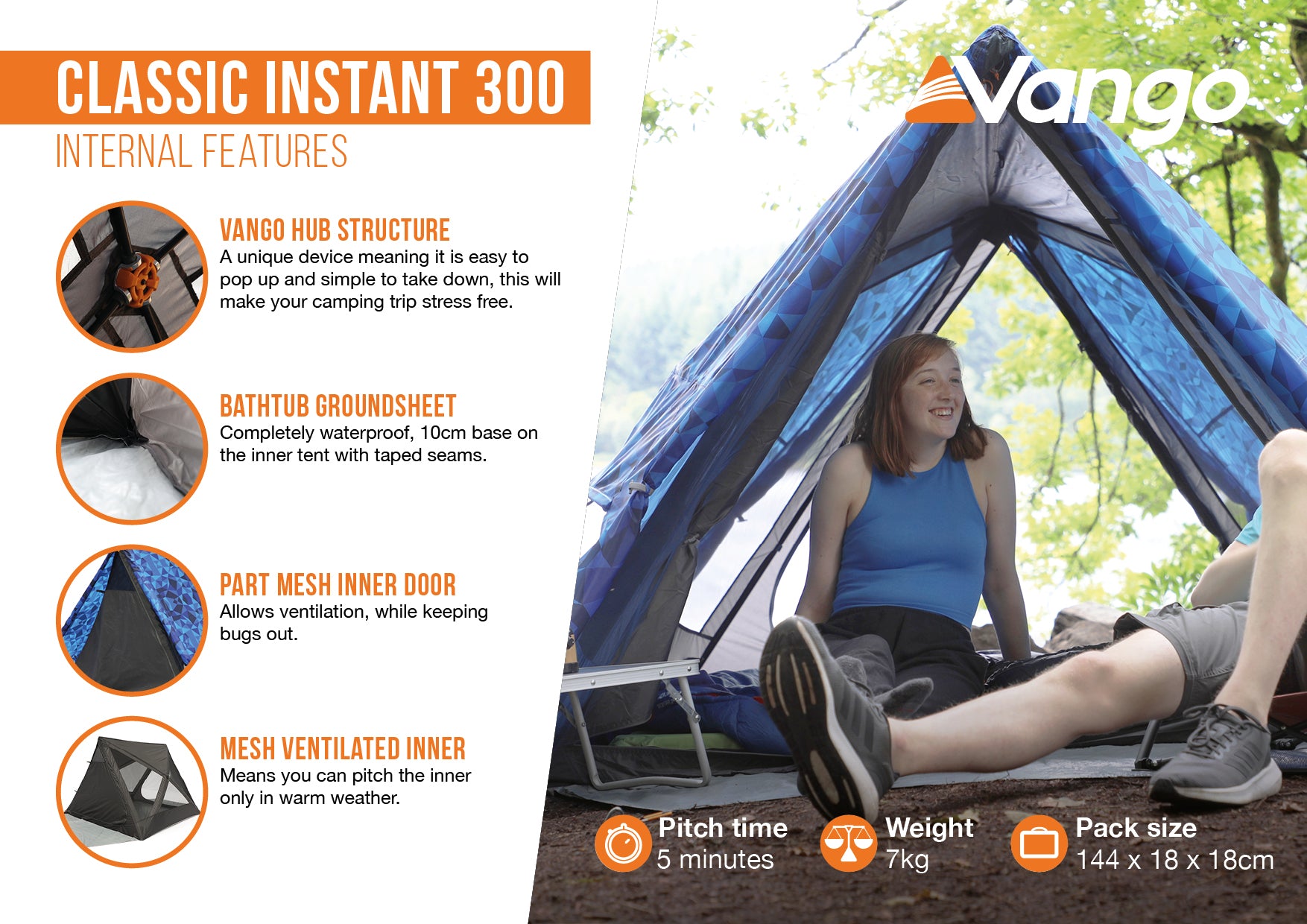 CLASSIC INSTANT 300

INTERNAL FEATURES

VANGO HUB STRUCTURE
A unique device meaning it is easy to pop up and simple to take down, this will make your camping trip stress free.

BATHTUB GROUNDSHEET
Completely waterproof, 10cm base on the inner tent with taped seams.

PART MESH INNER DOOR
Allows ventilation, while keeping bugs out.

MESH VENTILATED INNER
Means you can pitch the inner only in warm weather.

Vango

Pitch time
5 minutes

Weight
7kg

Pack size
144 x 18 x 18cm