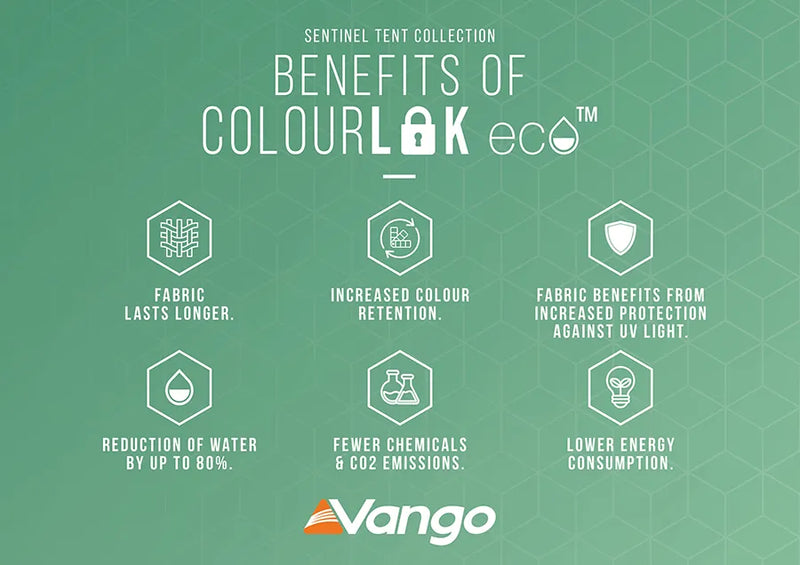 SENTINEL TENT COLLECTION

BENEFITS OF COLOURLOK eco™

FABRIC LASTS LONGER.

INCREASED COLOUR RETENTION.

FABRIC BENEFITS FROM INCREASED PROTECTION AGAINST UV LIGHT.

REDUCTION OF WATER BY UP TO 80%.

FEWER CHEMICALS & CO2 EMISSIONS.

LOWER ENERGY CONSUMPTION.

Vango