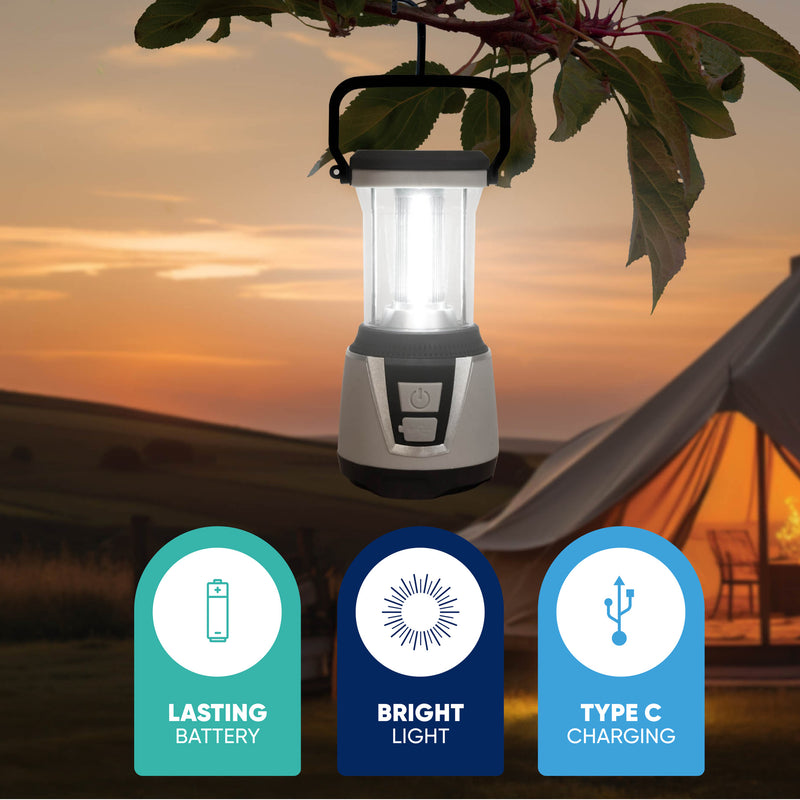 LASTING
BATTERY

BRIGHT
LIGHT

TYPE C
CHARGING