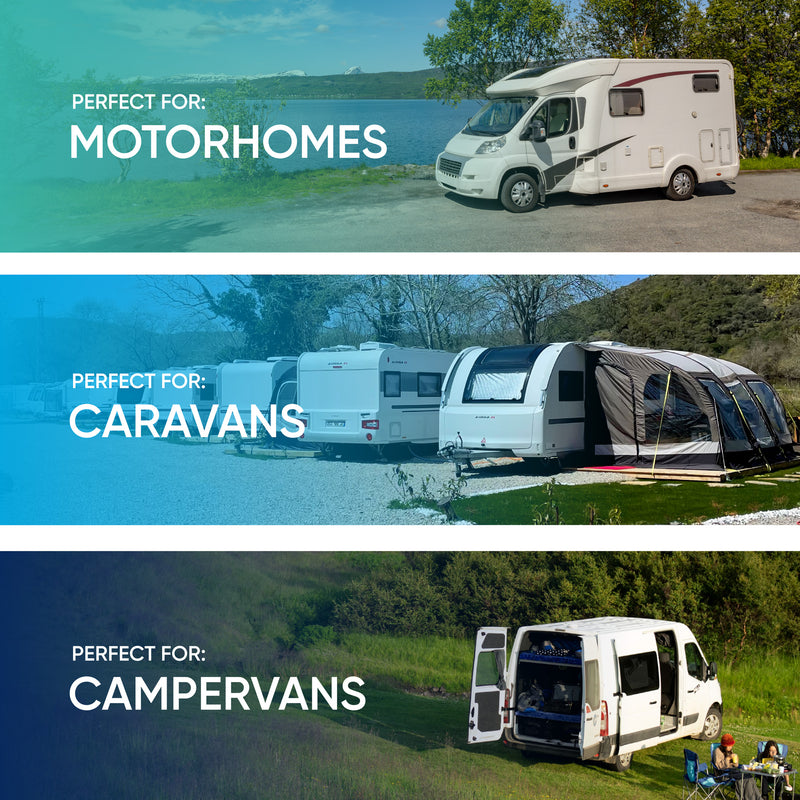 PERFECT FOR:
MOTORHOMES

PERFECT FOR:
CARAVANS

PERFECT FOR:
CAMPERVANS