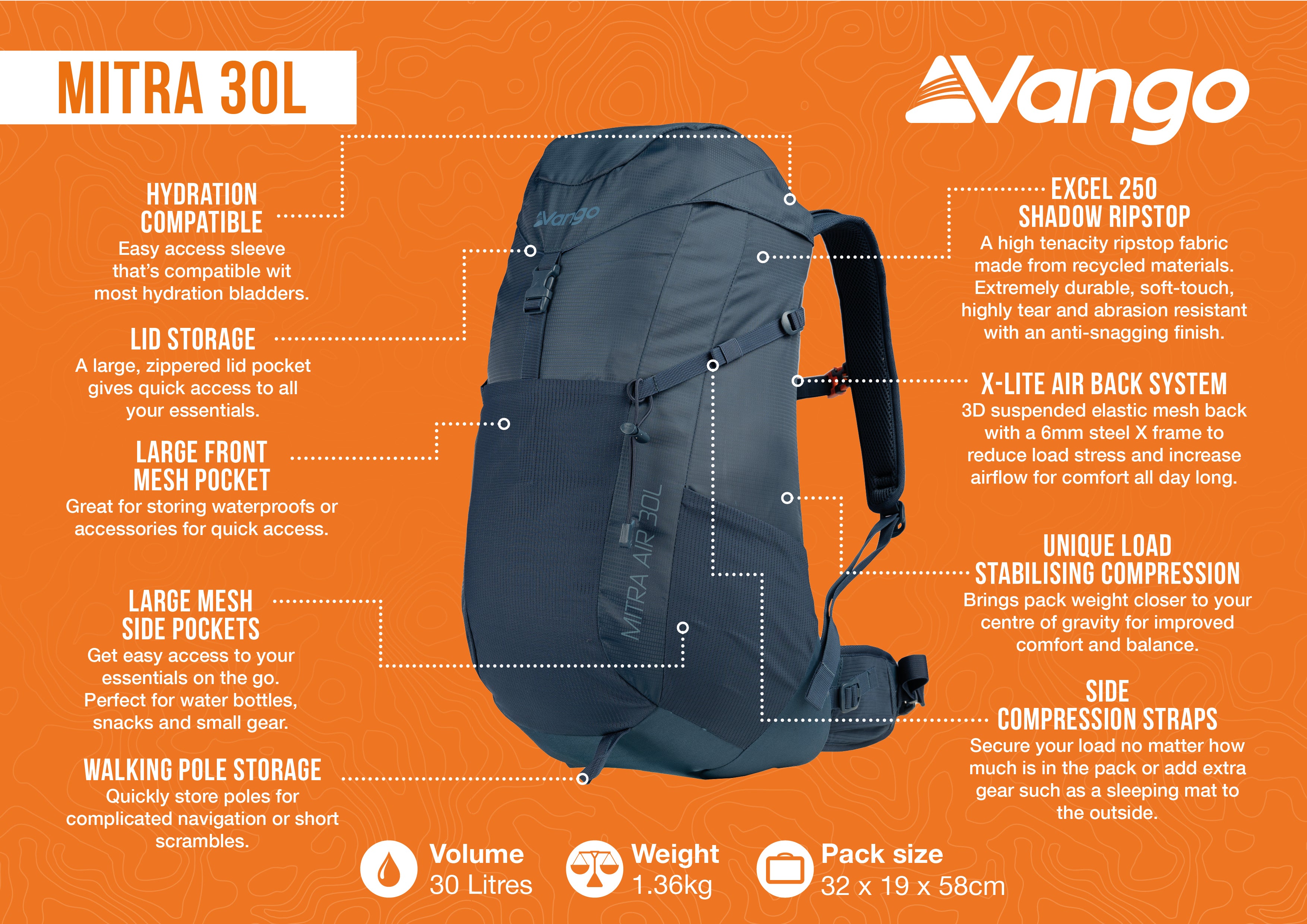 MITRA 30L

Vango

HYDRATION COMPATIBLE
Easy access sleeve that's compatible wit most hydration bladders.

LID STORAGE
A large, zippered lid pocket gives quick access to all your essentials.

LARGE FRONT MESH POCKET
Great for storing waterproofs or accessories for quick access.

LARGE MESH SIDE POCKETS
Get easy access to your essentials on the go. Perfect for water bottles, snacks and small gear.

WALKING POLE STORAGE
Quickly store poles for complicated navigation or short scrambles.

Vango

MITRA AIR 30L

EXCEL 250 SHADOW RIPSTOP
A high tenacity ripstop fabric made from recycled materials. Extremely durable, soft-touch, highly tear and abrasion resistant with an anti-snagging finish.

X-LITE AIR BACK SYSTEM
3D suspended elastic mesh back with a 6mm steel X frame to reduce load stress and increase airflow for comfort all day long.

UNIQUE LOAD STABILISING COMPRESSION
Brings pack weight closer to your centre of gravity for improved comfort and balance.

SIDE COMPRESSION STRAPS
Secure your load no matter how much is in the pack or add extra gear such as a sleeping mat to the outside.

Volume
30 Litres

Weight
1.36kg

Pack size
32 x 19 x 58cm