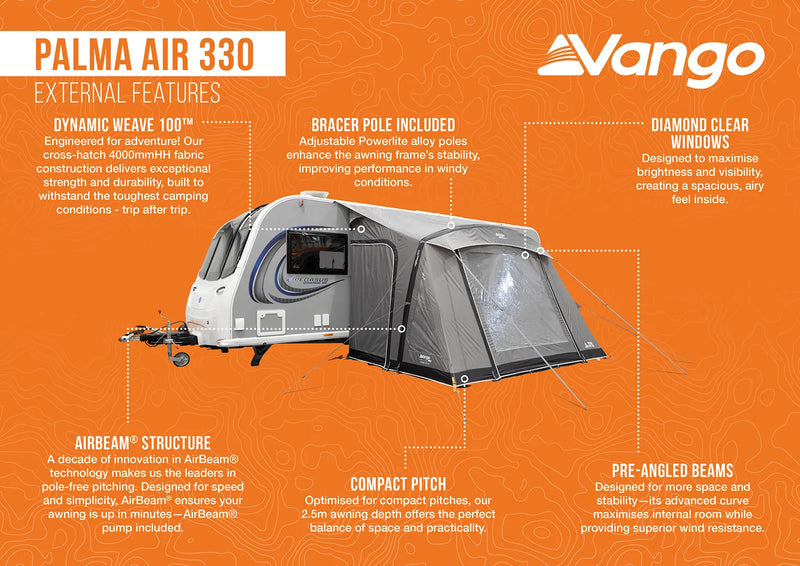 PALMA AIR 330
EXTERNAL FEATURES

Vango

DYNAMIC WEAVE 100™
Engineered for adventure! Our cross-hatch 4000mmHH fabric construction delivers exceptional strength and durability, built to withstand the toughest camping conditions - trip after trip.

BRACER POLE INCLUDED
Adjustable Powerlite alloy poles enhance the awning frame's stability, improving performance in windy conditions.

DIAMOND CLEAR WINDOWS
Designed to maximise brightness and visibility, creating a spacious, airy feel inside.

AIRBEAM® STRUCTURE
A decade of innovation in AirBeam® technology makes us the leaders in pole-free pitching. Designed for speed and simplicity, AirBeam® ensures your awning is up in minutes—AirBeam® pump included.

COMPACT PITCH
Optimised for compact pitches, our 2.5m awning depth offers the perfect balance of space and practicality.

PRE-ANGLED BEAMS
Designed for more space and stability—its advanced curve maximises internal room while providing superior wind resistance.