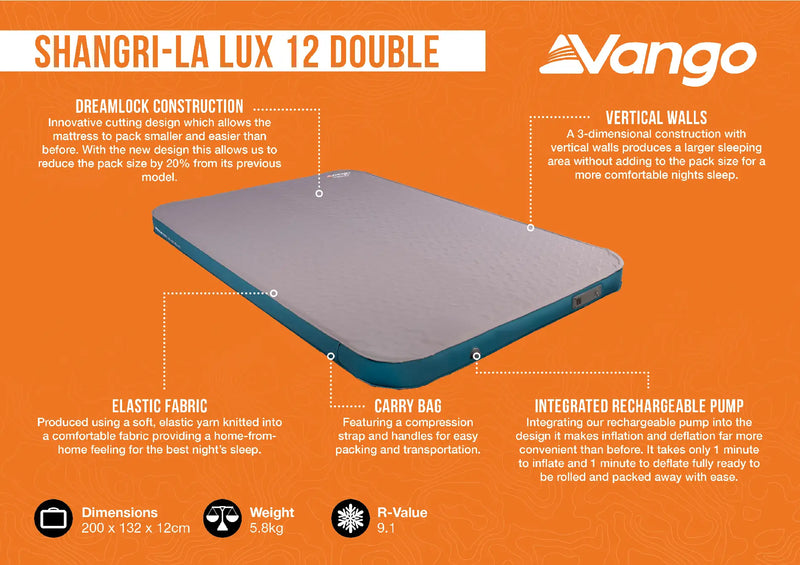 SHANGRI-LA LUX 12 DOUBLE

Vango

DREAMLOCK CONSTRUCTION
Innovative cutting design which allows the mattress to pack smaller and easier than before. With the new design this allows us to reduce the pack size by 20% from its previous model.

VERTICAL WALLS
A 3-dimensional construction with vertical walls produces a larger sleeping area without adding to the pack size for a more comfortable nights sleep.

ELASTIC FABRIC
Produced using a soft, elastic yarn knitted into a comfortable fabric providing a home-from-home feeling for the best night's sleep.

CARRY BAG
Featuring a compression strap and handles for easy packing and transportation.

INTEGRATED RECHARGEABLE PUMP
Integrating our rechargeable pump into the design it makes inflation and deflation far more convenient than before. It takes only 1 minute to inflate and 1 minute to deflate fully ready to be rolled and packed away with ease.

Dimensions
200 x 132 x 12cm

Weight
5.8kg

R-Value
9.1