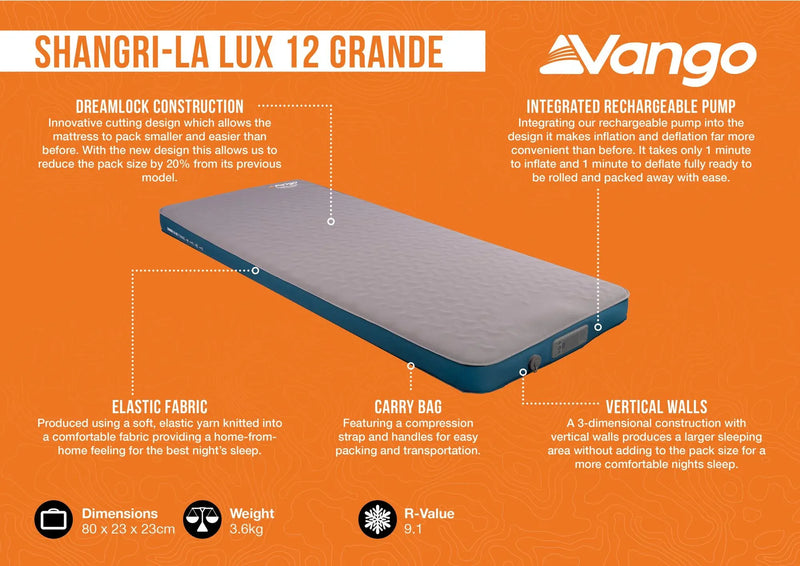 SHANGRI-LA LUX 12 GRANDE

Vango

DREAMLOCK CONSTRUCTION
Innovative cutting design which allows the mattress to pack smaller and easier than before. With the new design this allows us to reduce the pack size by 20% from its previous model.

INTEGRATED RECHARGEABLE PUMP
Integrating our rechargeable pump into the design it makes inflation and deflation far more convenient than before. It takes only 1 minute to inflate and 1 minute to deflate fully ready to be rolled and packed away with ease.

ELASTIC FABRIC
Produced using a soft, elastic yarn knitted into a comfortable fabric providing a home-from-home feeling for the best night's sleep.

CARRY BAG
Featuring a compression strap and handles for easy packing and transportation.

VERTICAL WALLS
A 3-dimensional construction with vertical walls produces a larger sleeping area without adding to the pack size for a more comfortable nights sleep.

Dimensions
80 x 23 x 23cm

Weight
3.6kg

R-Value
9.1