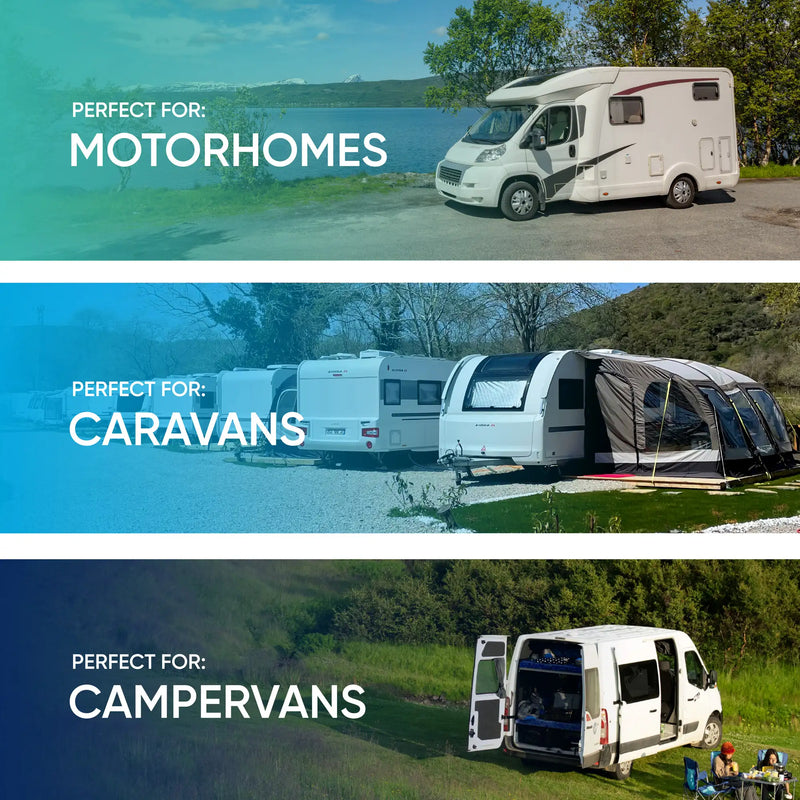 PERFECT FOR:
MOTORHOMES

PERFECT FOR:
CARAVANS

PERFECT FOR:
CAMPERVANS