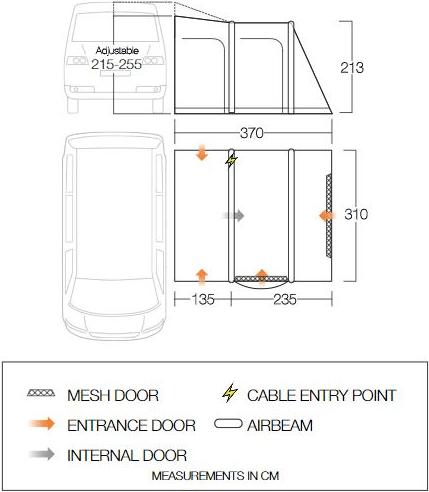 Adjustable
215-255

213

370

310

135

235

MESH DOOR

CABLE ENTRY POINT

ENTRANCE DOOR

AIRBEAM

INTERNAL DOOR

MEASUREMENTS IN CM